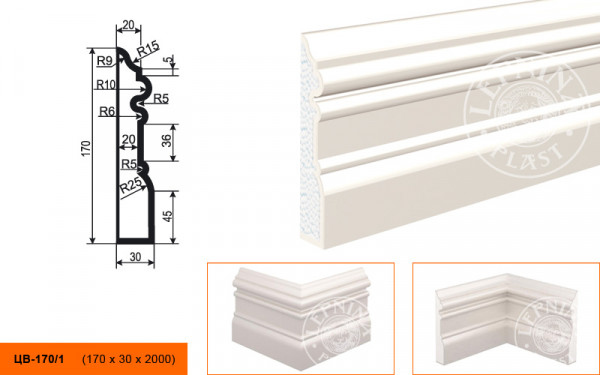 20
R9
R15
5
R10
R5
R6
170
20
36
R5
R25
45
30
LEPNINA PLAST
LEPNINA PLAST
LEPNINA PLAST
ЦВ-170/1 (170 x 30 x 2000)