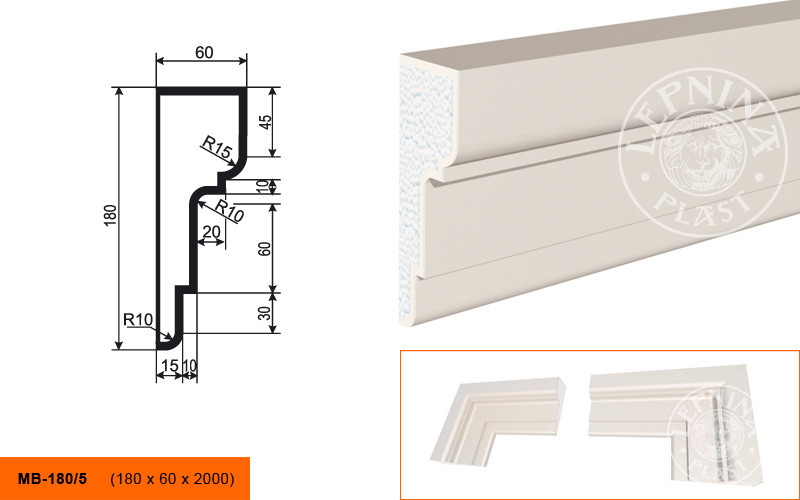 60
180
45
R15
10
R10
20
60
30
R10
15
10
LEPNINA PLAST
LEPNINA PLAST
MB-180/5 (180 x 60 x 2000)