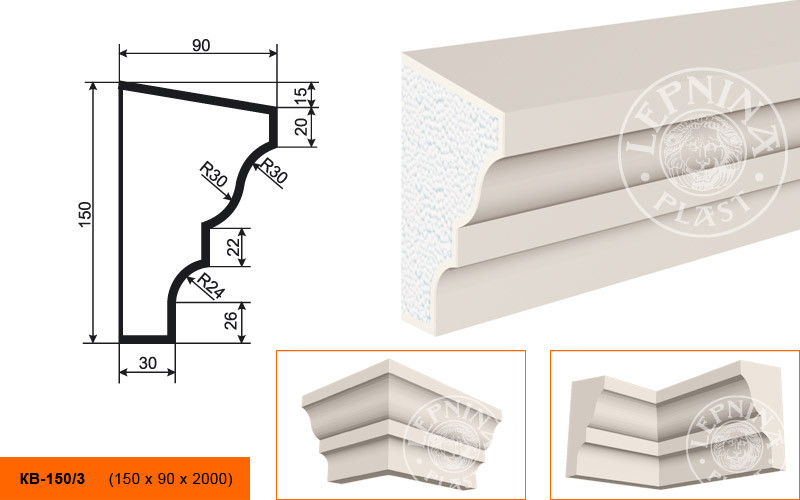 90
15
20
R30
R30
150
22
R24
26
30
LEPNINA PLAST
LEPNINA PLAST
LEPNINA PLAST
КВ-150/3 (150 x 90 x 2000)