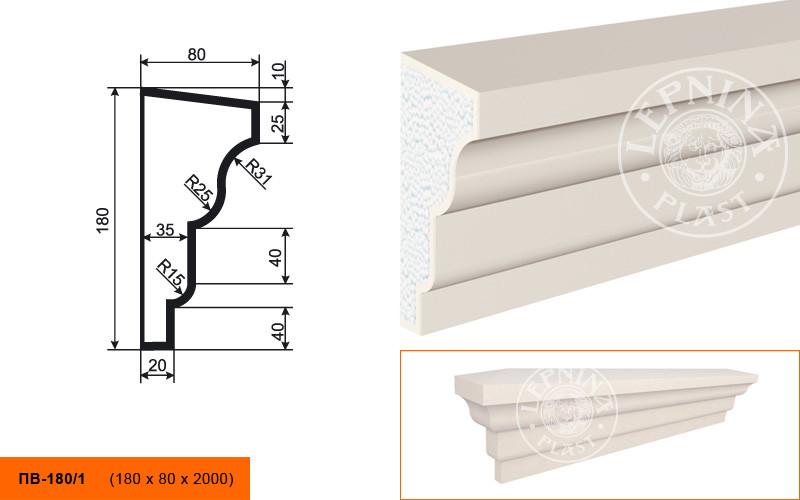 80
10
25
R31
R25
180
35
40
R15
40
20

LEPNINA PLAST

LEPNINA PLAST

ПВ-180/1 (180 x 80 x 2000)