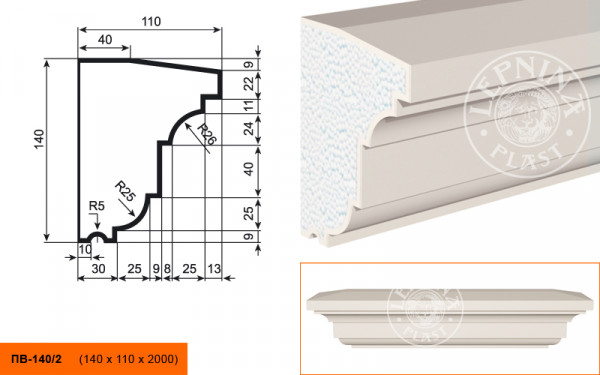 110
40
140
9
22
11
24
40
25
9
R26
R25
R5
10
30
25
9
8
25
13
LEPNINA PLAST
LEPNINA PLAST
ПВ-140/2 (140 x 110 x 2000)