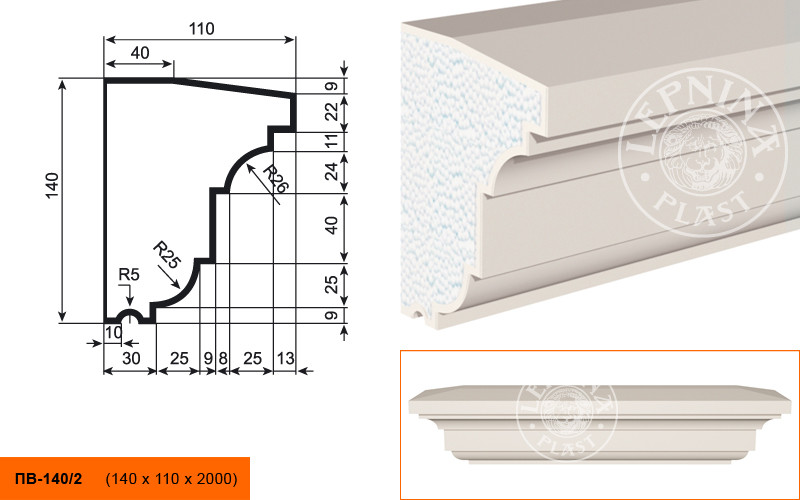 110
40
140
9
22
11
24
40
25
9
R26
R25
R5
10
30
25
9
8
25
13

LEPNINA PLAST

LEPNINA PLAST

ПВ-140/2 (140 x 110 x 2000)